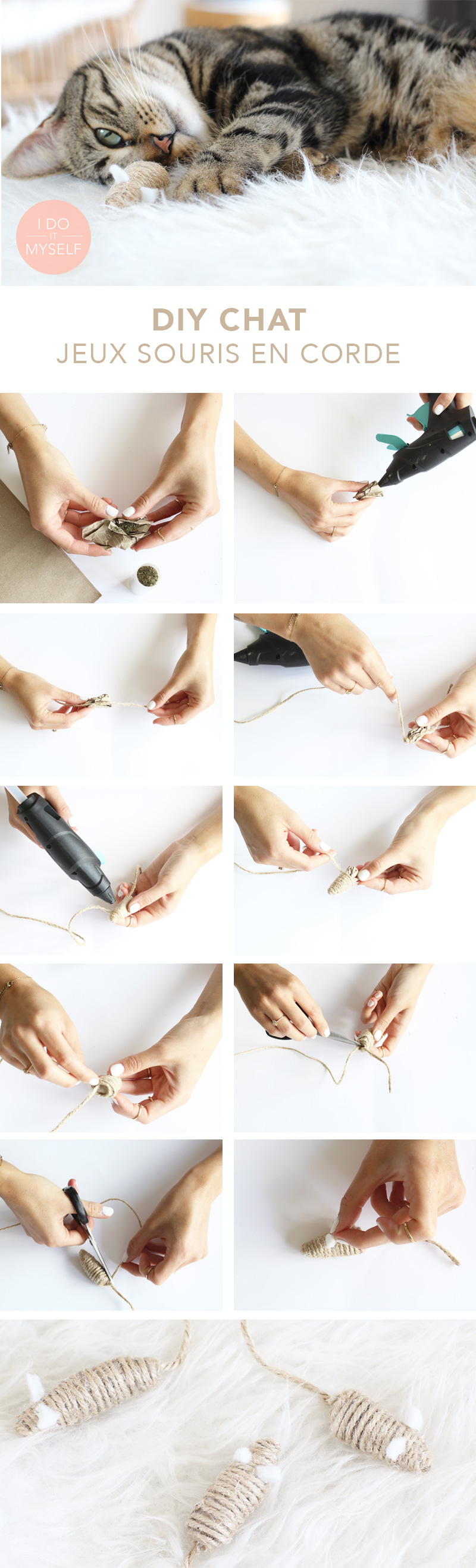 I DO IT MYSELF

DIY CHAT
JEUX SOURIS EN CORDE